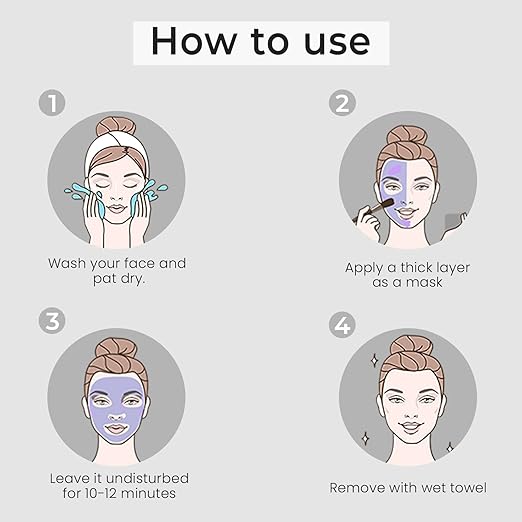 How to use

1

Wash your face and pat dry.

2

Apply a thick layer as a mask

3

Leave it undisturbed for 10-12 minutes

4

Remove with wet towel